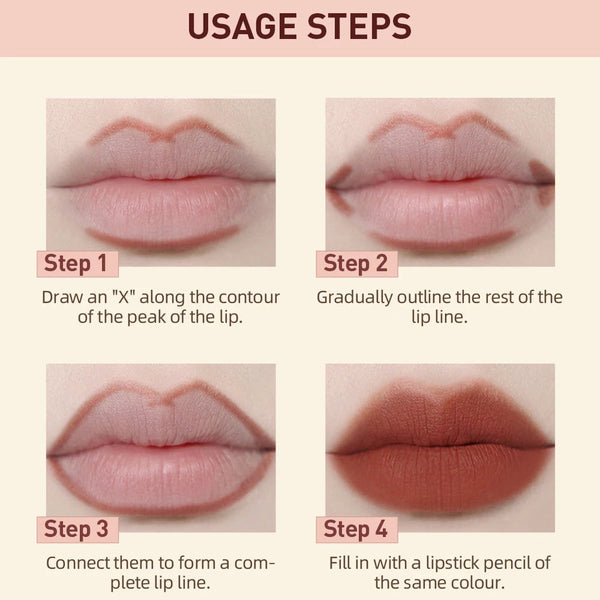 USAGE STEPS

Step 1

Draw an "X" along the contour of the peak of the lip.

Step 2

Gradually outline the rest of the lip line.

Step 3

Connect them to form a complete lip line.

Step 4

Fill in with a lipstick pencil of the same colour.