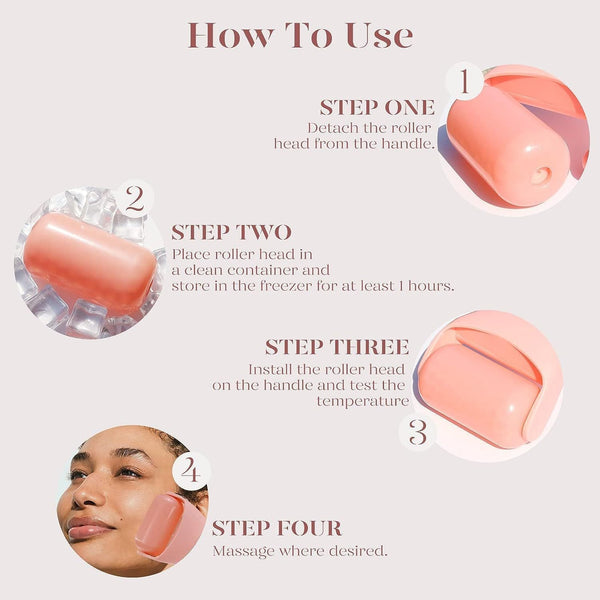 How To Use

1

STEP ONE
Detach the roller head from the handle.

2

STEP TWO
Place roller head in a clean container and store in the freezer for at least 1 hours.

STEP THREE
Install the roller head on the handle and test the temperature

3

4

STEP FOUR
Massage where desired.